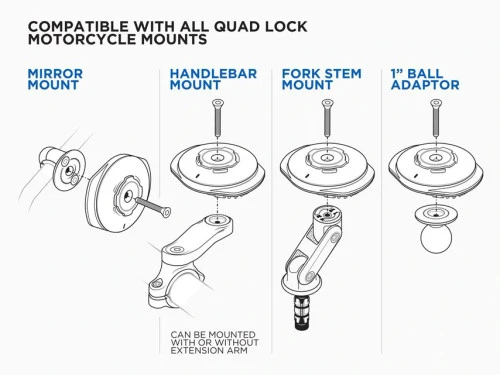 COMPATIBLE WITH ALL QUAD LOCK MOTORCYCLE MOUNTS

MIRROR MOUNT

HANDLEBAR MOUNT

CAN BE MOUNTED WITH OR WITHOUT EXTENSION ARM

FORK STEM MOUNT

1” BALL ADAPTOR